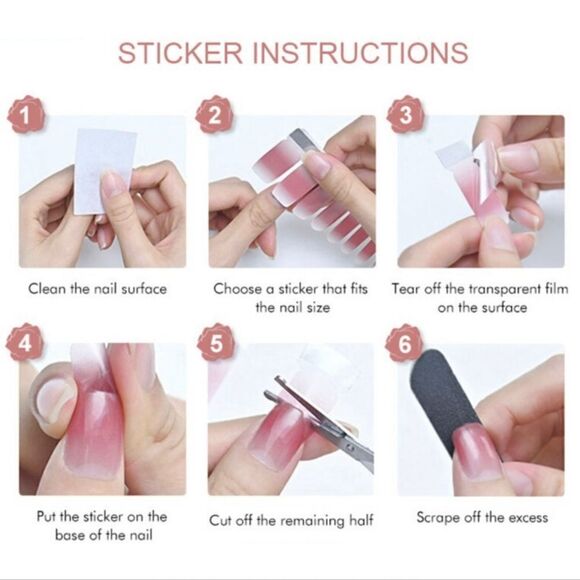 STICKER INSTRUCTIONS

1

Clean the nail surface

2

Choose a sticker that fits the nail size

3

Tear off the transparent film on the surface

4

Put the sticker on the base of the nail

5

Cut off the remaining half

6

Scrape off the excess